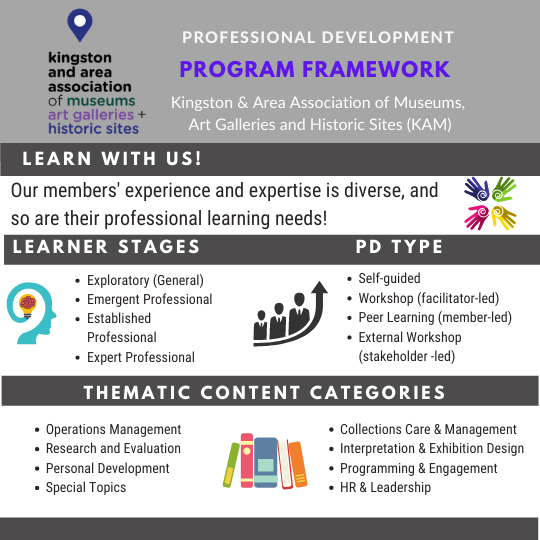 kingston and area association of museums art galleries + historic sites

PROFESSIONAL DEVELOPMENT

PROGRAM FRAMEWORK

Kingston & Area Association of Museums, Art Galleries and Historic Sites (KAM)

LEARN WITH US!

Our members' experience and expertise is diverse, and so are their professional learning needs!

LEARNER STAGES

- Exploratory (General)
- Emergent Professional
- Established Professional
- Expert Professional

PD TYPE

- Self-guided
- Workshop (facilitator-led)
- Peer Learning (member-led)
- External Workshop (stakeholder -led)

THEMATIC CONTENT CATEGORIES

- Operations Management
- Research and Evaluation
- Personal Development
- Special Topics

- Collections Care & Management
- Interpretation & Exhibition Design
- Programming & Engagement
- HR & Leadership