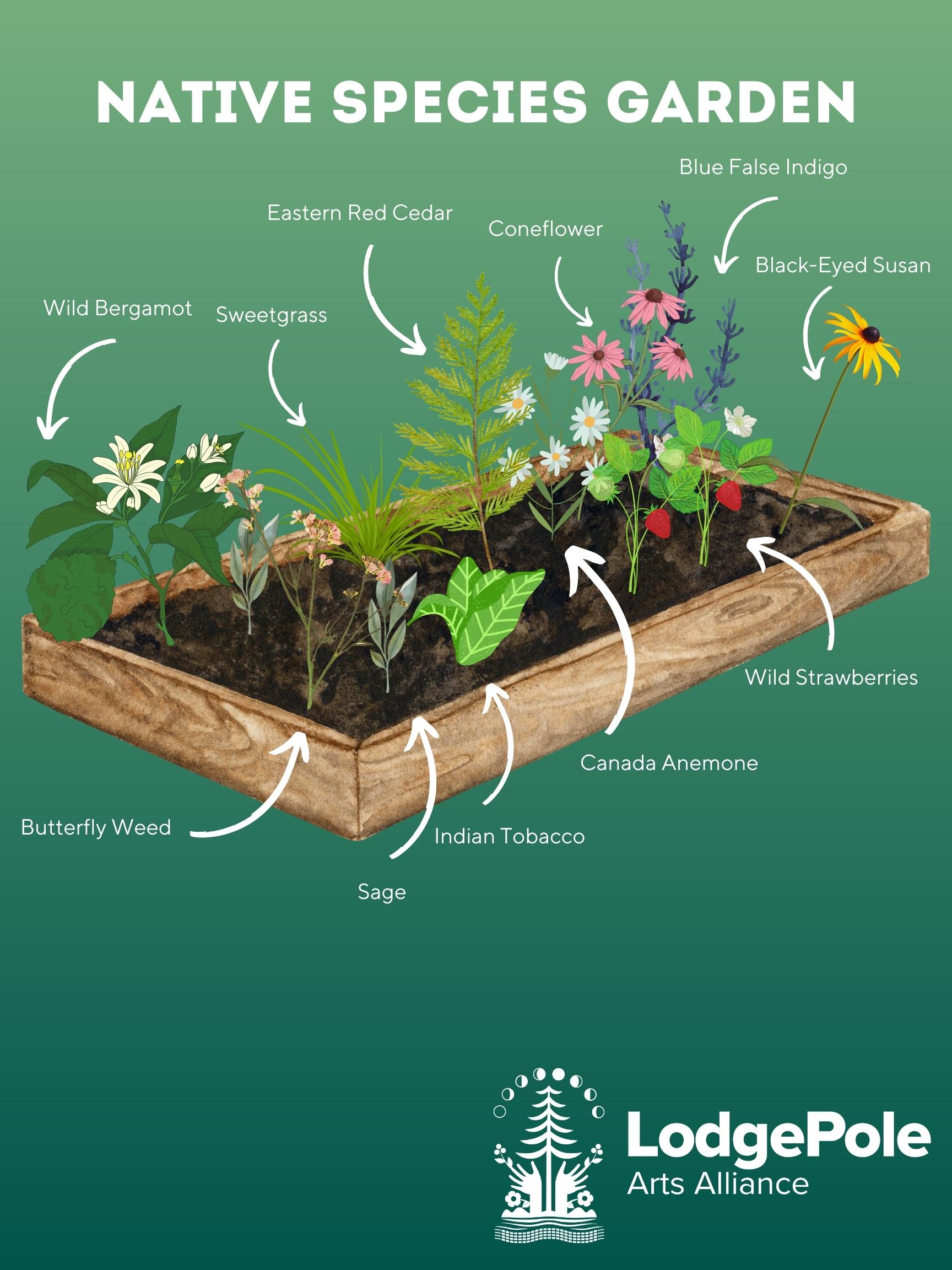 NATIVE SPECIES GARDEN

Blue False Indigo

Eastern Red Cedar

Coneflower

Black-Eyed Susan

Wild Bergamot

Sweetgrass

Wild Strawberries

Canada Anemone

Butterfly Weed

Indian Tobacco

Sage

LodgePole
Arts Alliance